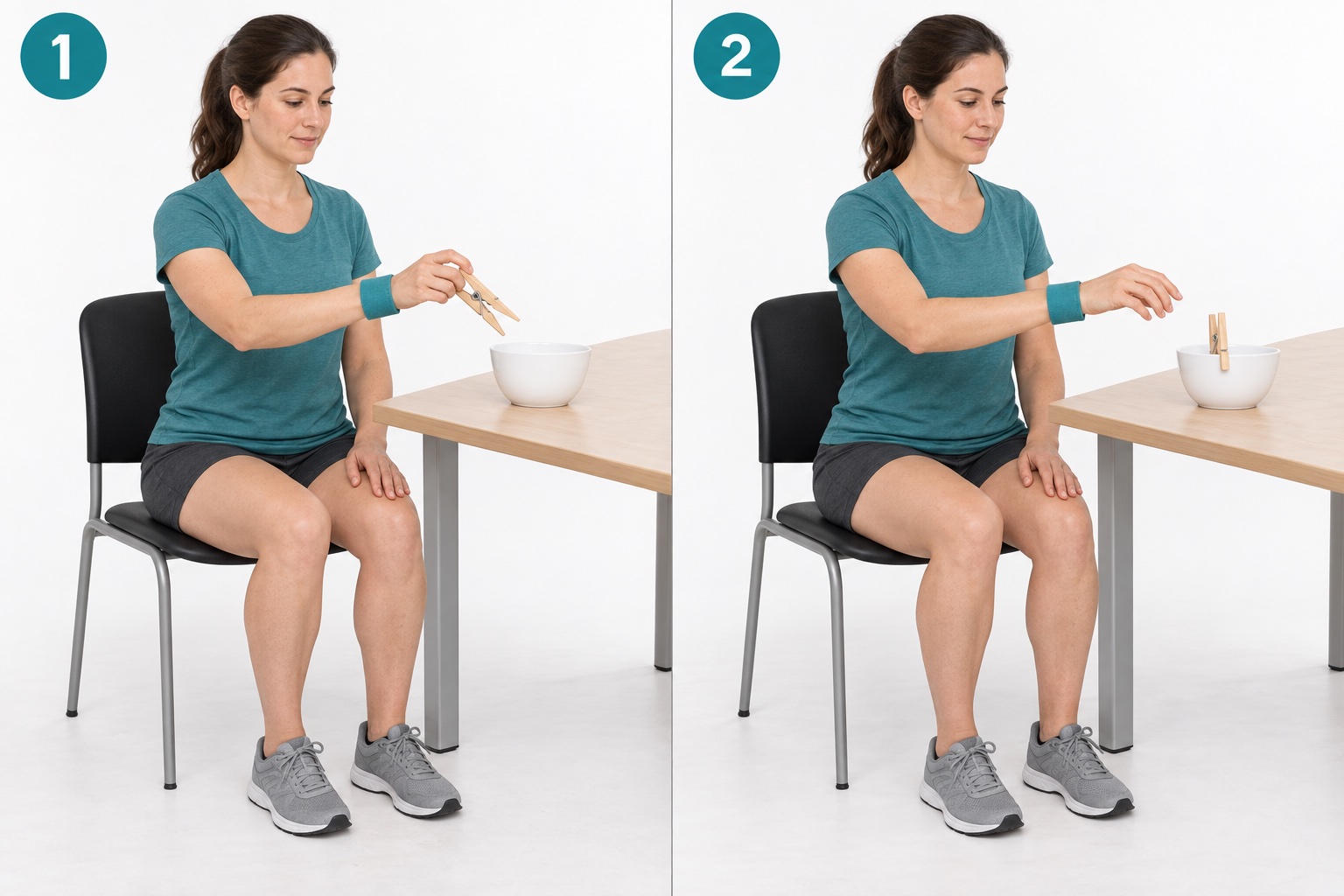 1

2